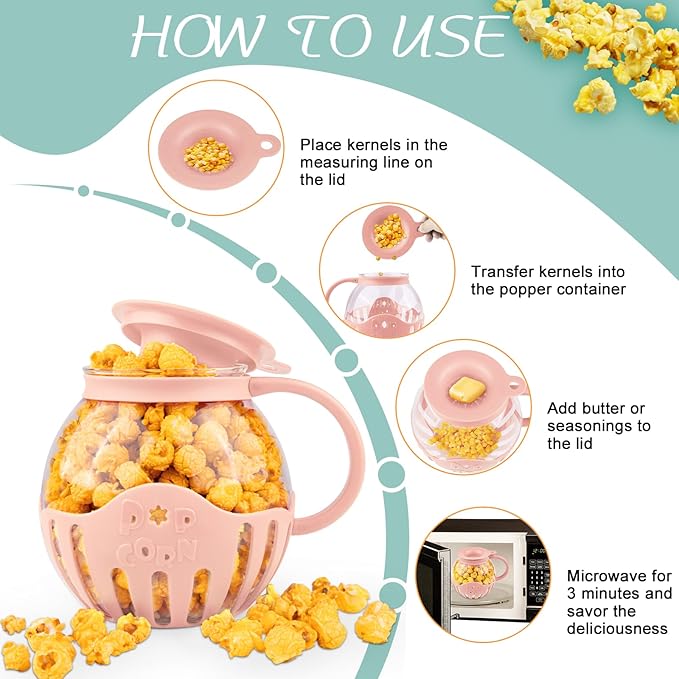 HOW TO USE

Place kernels in the measuring line on the lid

Transfer kernels into the popper container

Add butter or seasonings to the lid

Microwave for 3 minutes and savor the deliciousness

POP CORN