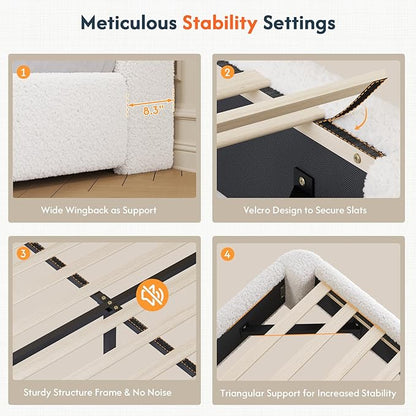 Meticulous Stability Settings

1

8.3"

Wide Wingback as Support

2

Velcro Design to Secure Slats

3

Sturdy Structure Frame & No Noise

4

Triangular Support for Increased Stability